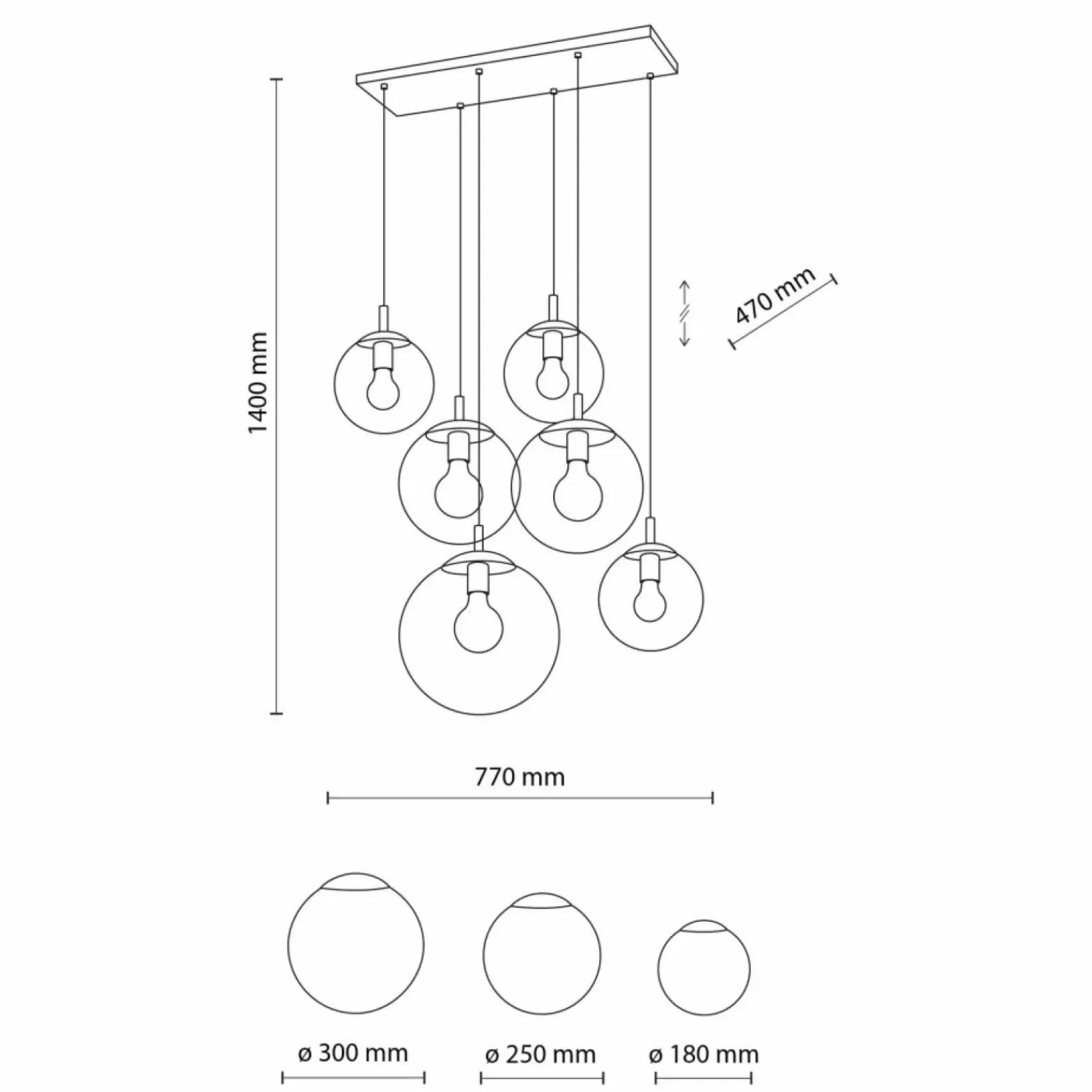 1400 mm

470 mm

770 mm

ø 300 mm

ø 250 mm

ø 180 mm