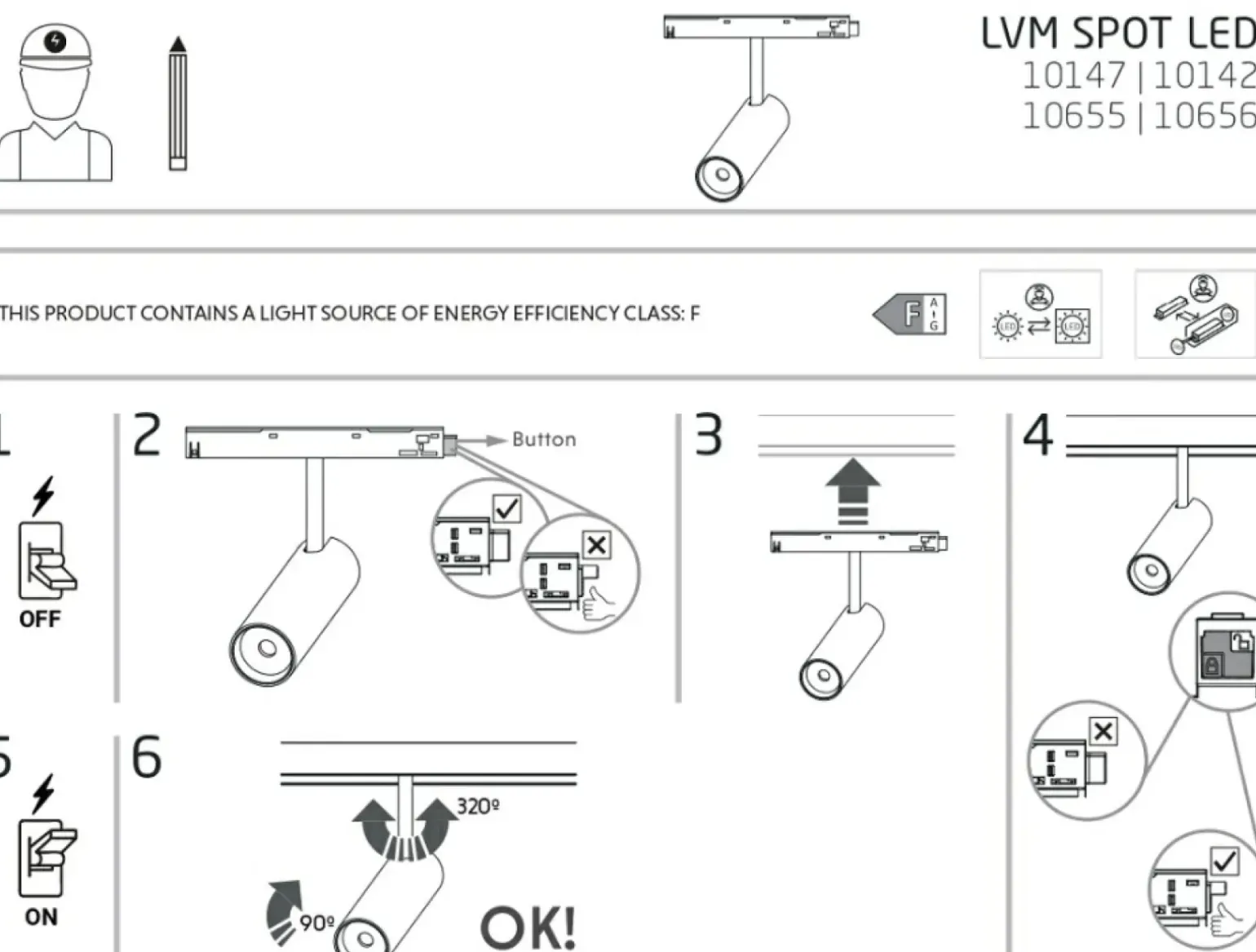 LVM SPOT LED
10147 | 10142
10655 | 10656

THIS PRODUCT CONTAINS A LIGHT SOURCE OF ENERGY EFFICIENCY CLASS: F

F A G

LED LED

1
OFF

2
Button

3

4

5
ON

6
320º
90º
OK!