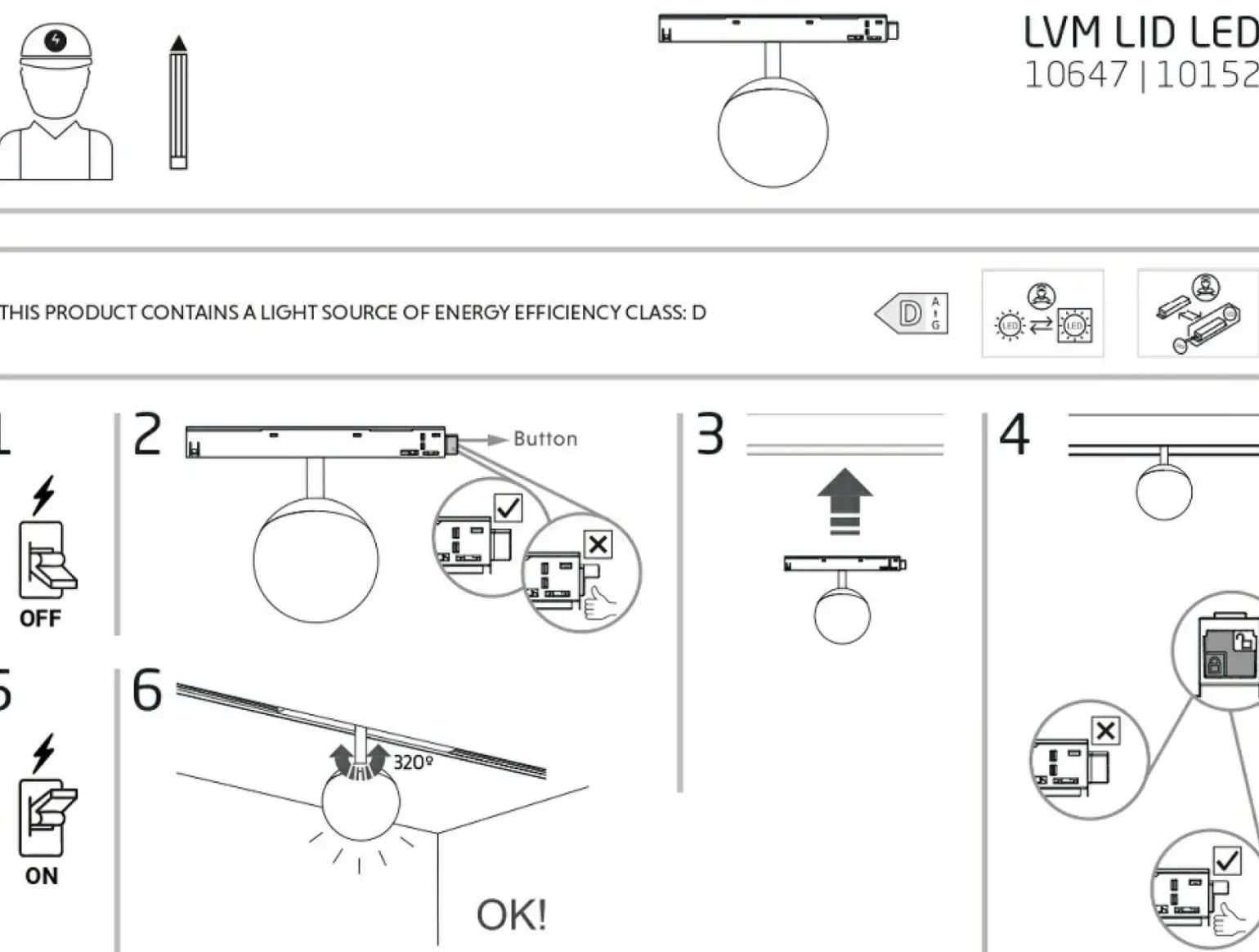 LVM LID LED
10647 | 10152

THIS PRODUCT CONTAINS A LIGHT SOURCE OF ENERGY EFFICIENCY CLASS: D

D A G

LED LED

1
OFF

2
Button

3

4

5
ON

6
320º

OK!