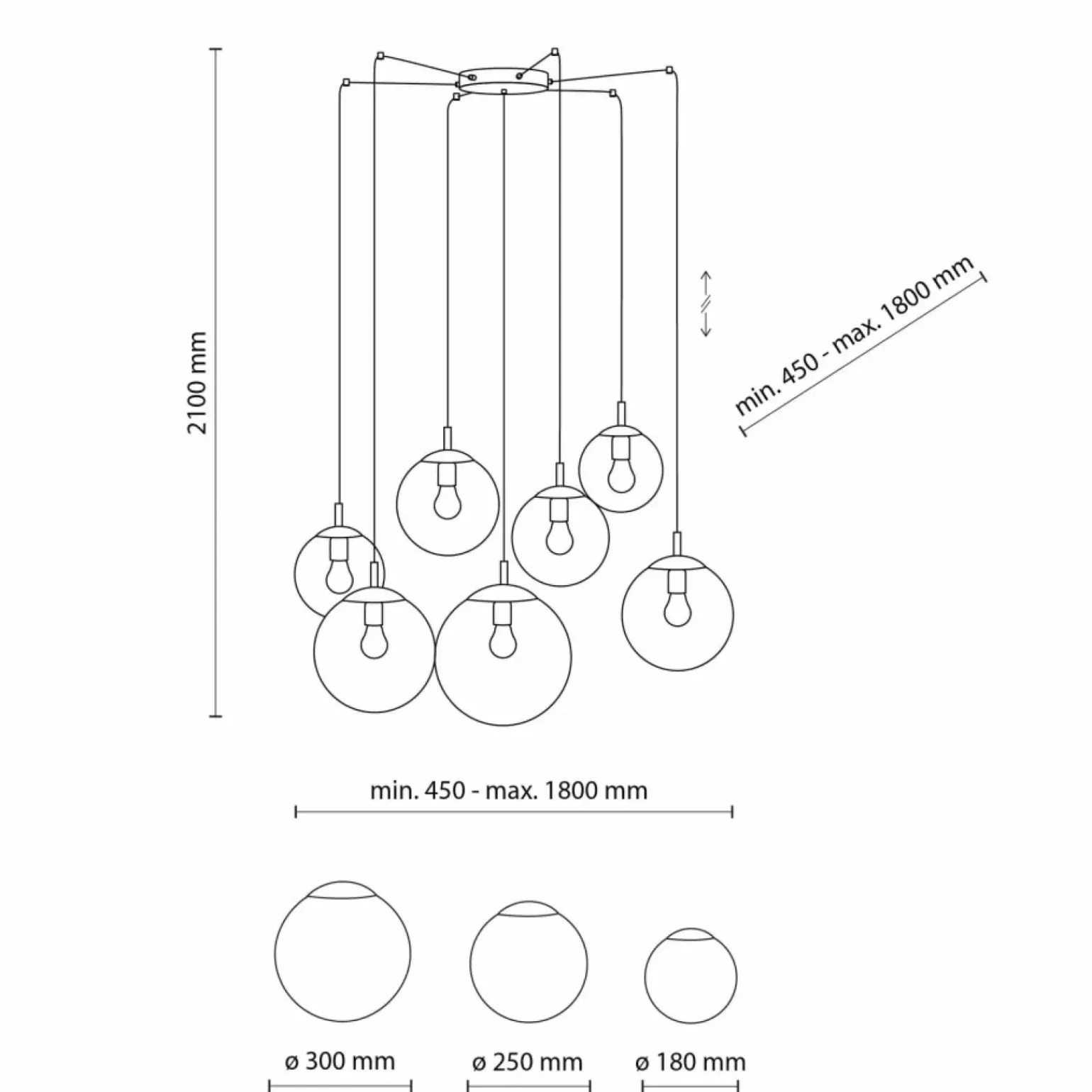 2100 mm

min. 450 - max. 1800 mm

min. 450 - max. 1800 mm

ø 300 mm

ø 250 mm

ø 180 mm