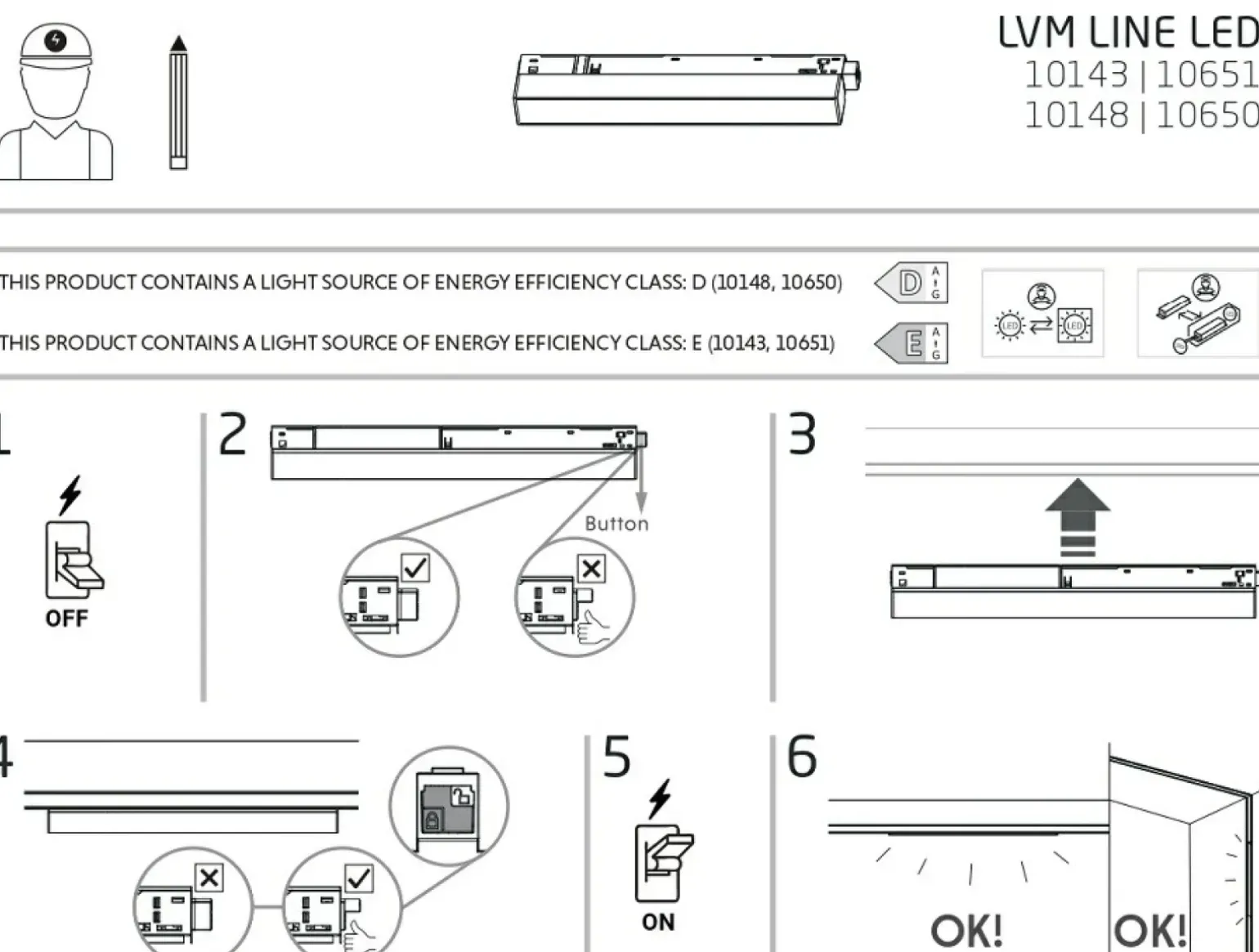 LVM LINE LED
10143 | 10651
10148 | 10650

THIS PRODUCT CONTAINS A LIGHT SOURCE OF ENERGY EFFICIENCY CLASS: D (10148, 10650)
D A G

THIS PRODUCT CONTAINS A LIGHT SOURCE OF ENERGY EFFICIENCY CLASS: E (10143, 10651)
E A G

LED LED

1
OFF

2
Button

3

4

5
ON

6
OK! OK!